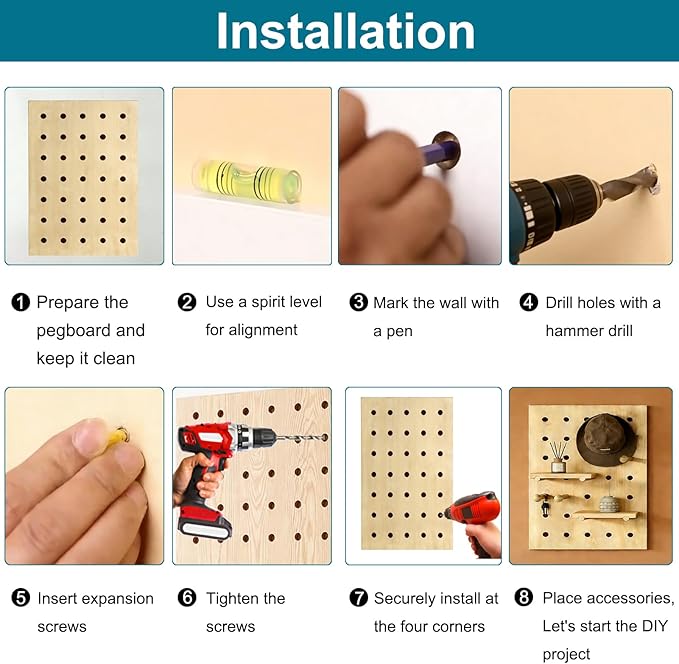 Installation

❶ Prepare the pegboard and keep it clean

❷ Use a spirit level for alignment

❸ Mark the wall with a pen

❹ Drill holes with a hammer drill

❺ Insert expansion screws

❻ Tighten the screws

❼ Securely install at the four corners

❽ Place accessories, Let's start the DIY project