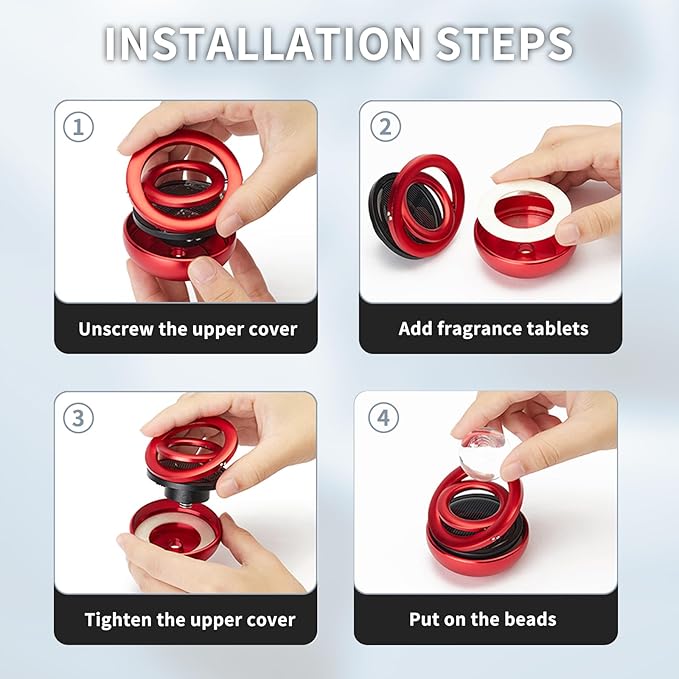 INSTALLATION STEPS

1

Unscrew the upper cover

2

Add fragrance tablets

3

Tighten the upper cover

4

Put on the beads