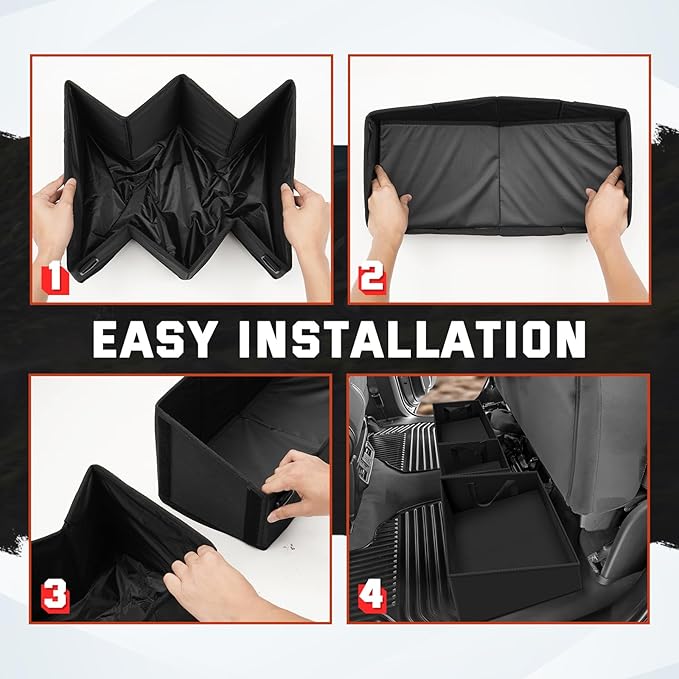 1

2

EASY INSTALLATION

3

4