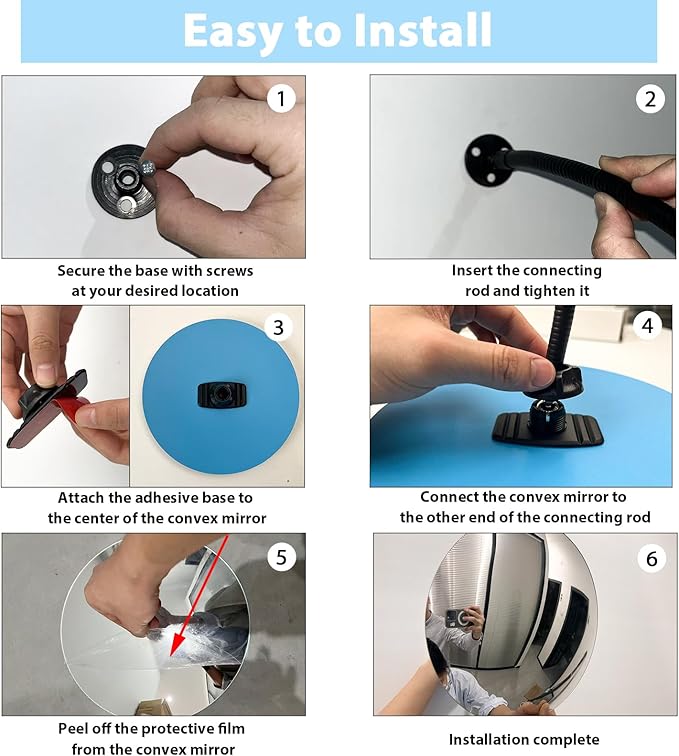 Easy to Install

1

Secure the base with screws at your desired location

2

Insert the connecting rod and tighten it

3

Attach the adhesive base to the center of the convex mirror

4

Connect the convex mirror to the other end of the connecting rod

5

Peel off the protective film from the convex mirror

6

Installation complete