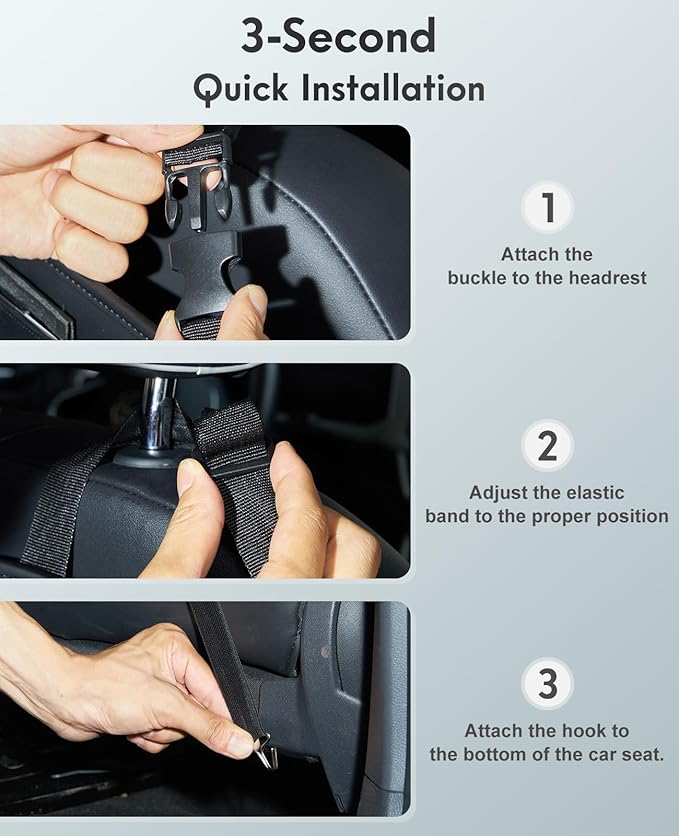 3-Second
Quick Installation

1

Attach the buckle to the headrest

2

Adjust the elastic band to the proper position

3

Attach the hook to the bottom of the car seat.