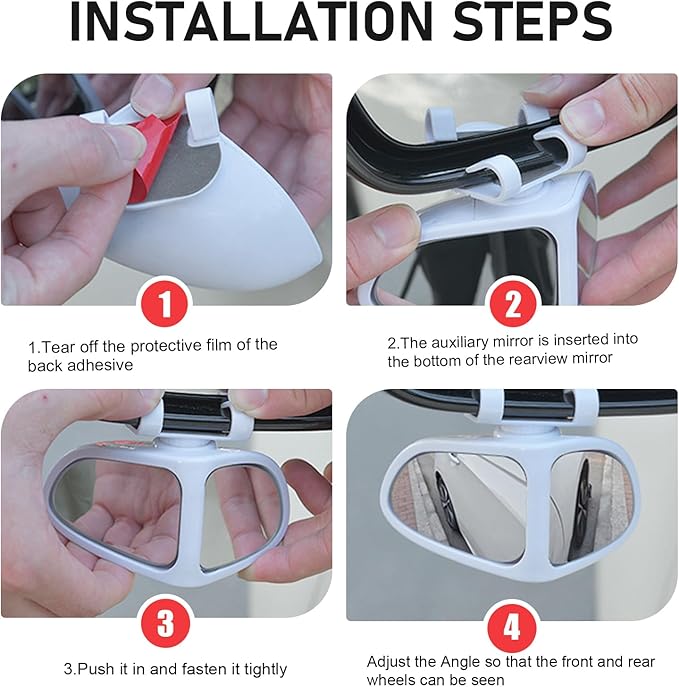 INSTALLATION STEPS

1

1.Tear off the protective film of the back adhesive

2

2.The auxiliary mirror is inserted into the bottom of the rearview mirror

3

3.Push it in and fasten it tightly

4

Adjust the Angle so that the front and rear wheels can be seen