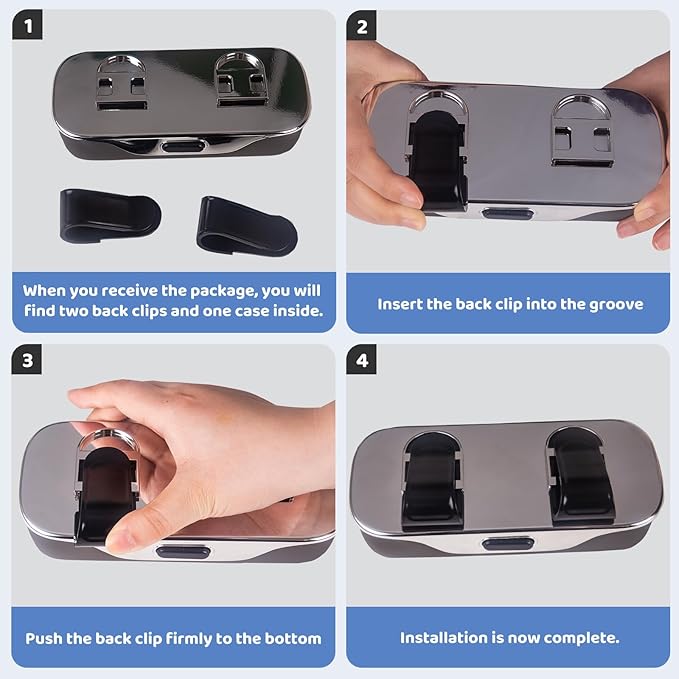 1

When you receive the package, you will find two back clips and one case inside.

2

Insert the back clip into the groove

3

Push the back clip firmly to the bottom

4

Installation is now complete.