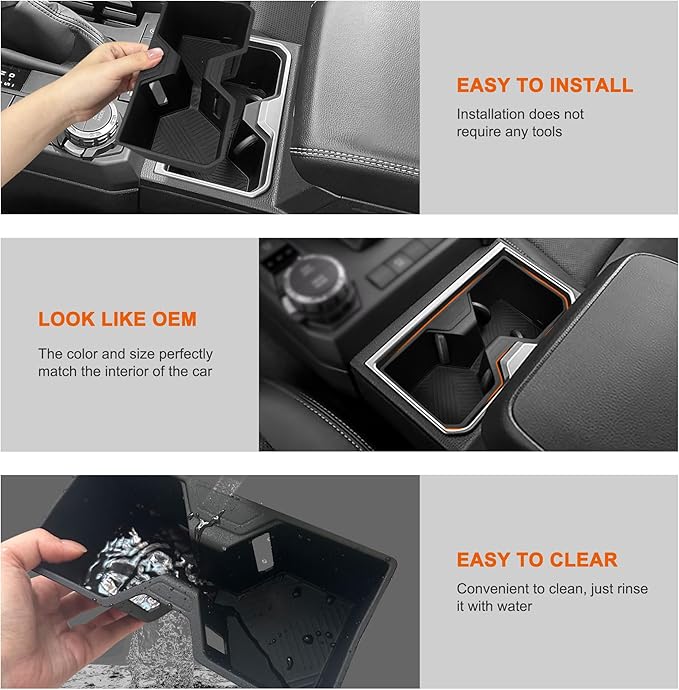 EASY TO INSTALL

Installation does not require any tools

LOOK LIKE OEM

The color and size perfectly match the interior of the car

EASY TO CLEAR

Convenient to clean, just rinse it with water