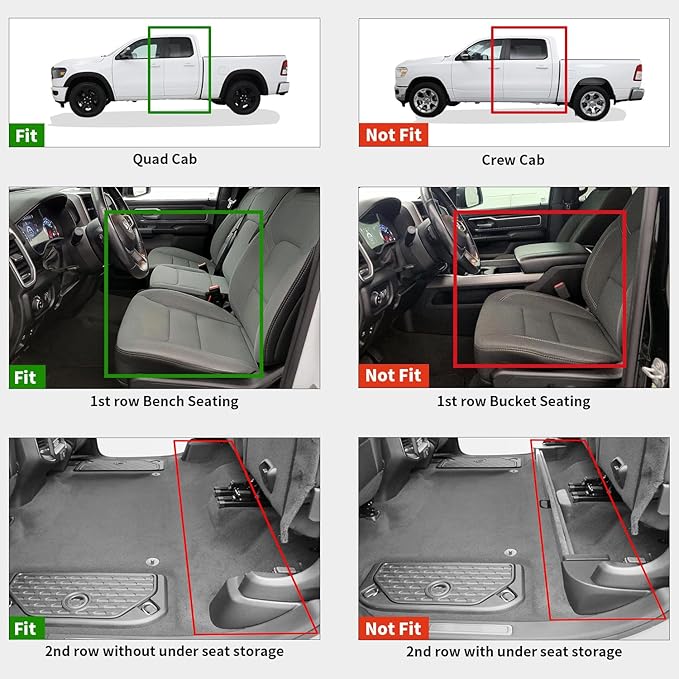 Fit

Quad Cab

Not Fit

Crew Cab

Fit

1st row Bench Seating

Not Fit

1st row Bucket Seating

Fit

2nd row without under seat storage

Not Fit

2nd row with under seat storage