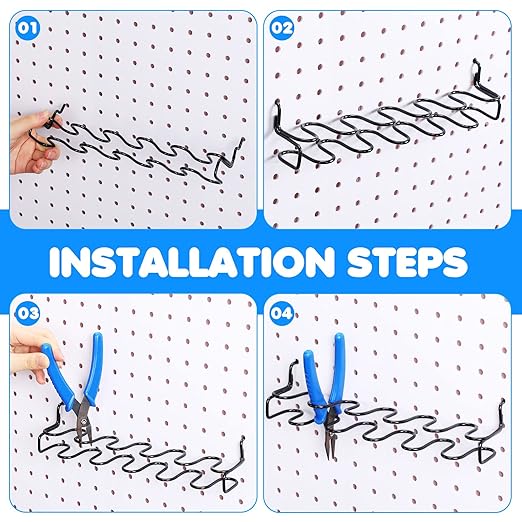 01

02

INSTALLATION STEPS

03

04