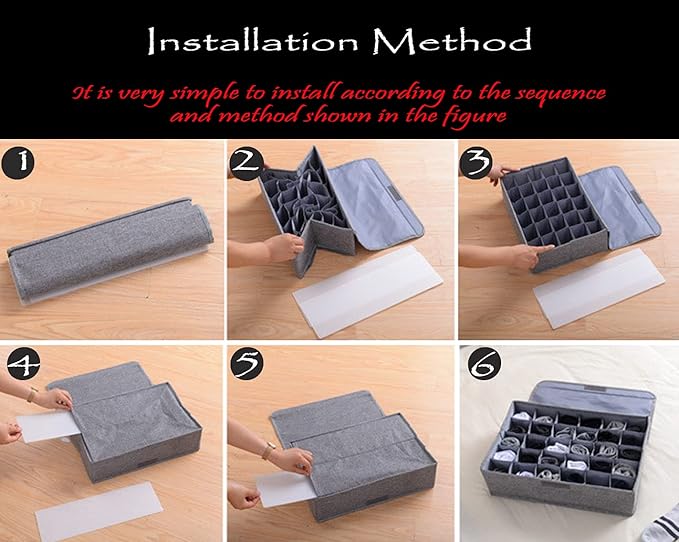 Installation Method

It is very simple to install according to the sequence and method shown in the figure

1

2

3

4

5

6