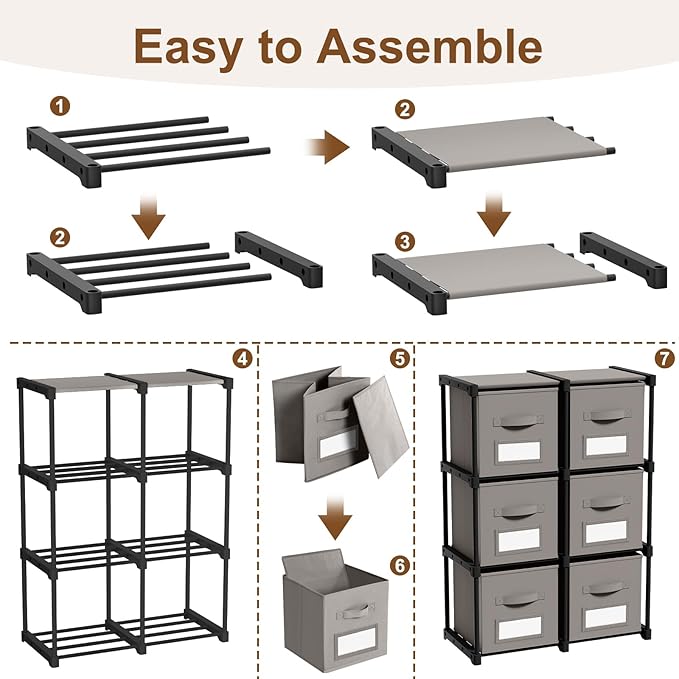 Easy to Assemble

1

2

2

3

4

5

6

7