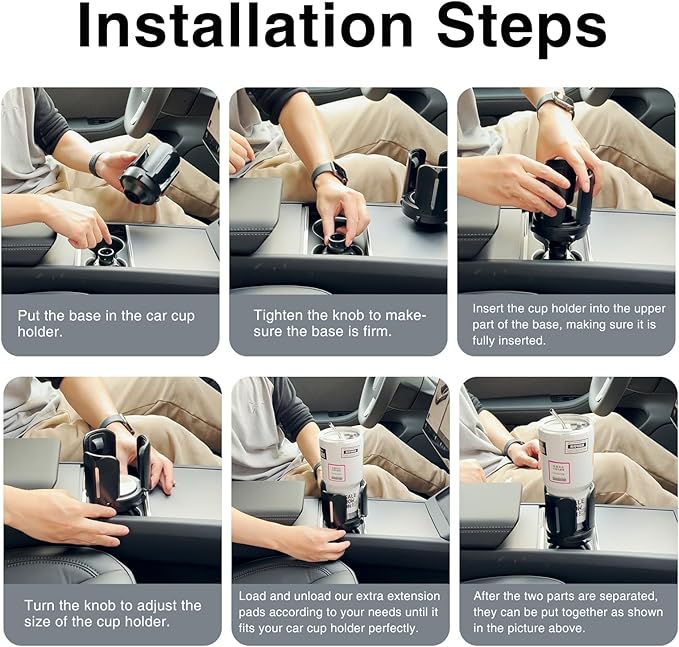 Installation Steps

Put the base in the car cup holder.

Tighten the knob to make-sure the base is firm.

Insert the cup holder into the upper part of the base, making sure it is fully inserted.

Turn the knob to adjust the size of the cup holder.

Load and unload our extra extension pads according to your needs until it fits your car cup holder perfectly.

After the two parts are separated, they can be put together as shown in the picture above.