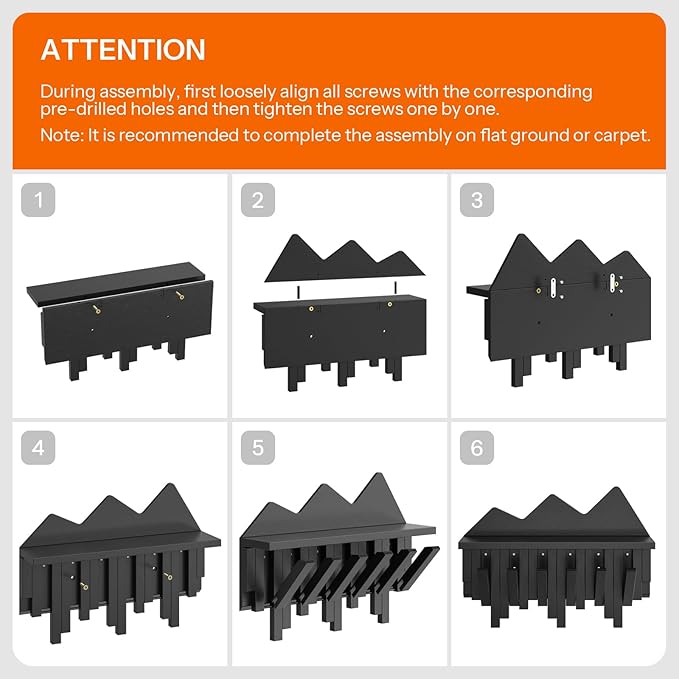 ATTENTION

During assembly, first loosely align all screws with the corresponding pre-drilled holes and then tighten the screws one by one.

Note: It is recommended to complete the assembly on flat ground or carpet.

1

2

3

4

5

6