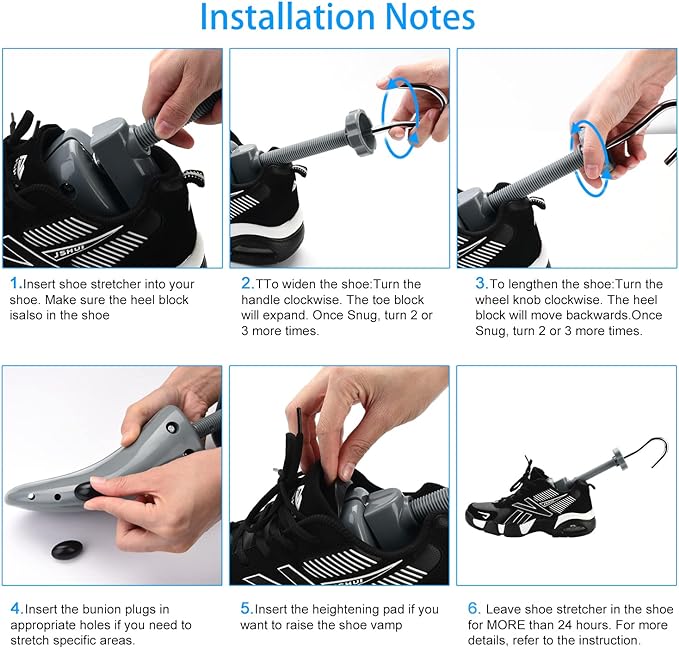 Installation Notes

JSHUE

1.Insert shoe stretcher into your shoe. Make sure the heel block isalso in the shoe

2.TTo widen the shoe:Turn the handle clockwise. The toe block will expand. Once Snug, turn 2 or 3 more times.

3.To lengthen the shoe:Turn the wheel knob clockwise. The heel block will move backwards.Once Snug, turn 2 or 3 more times.

JSHUE

4.Insert the bunion plugs in appropriate holes if you need to stretch specific areas.

5.Insert the heightening pad if you want to raise the shoe vamp

6. Leave shoe stretcher in the shoe for MORE than 24 hours. For more details, refer to the instruction.