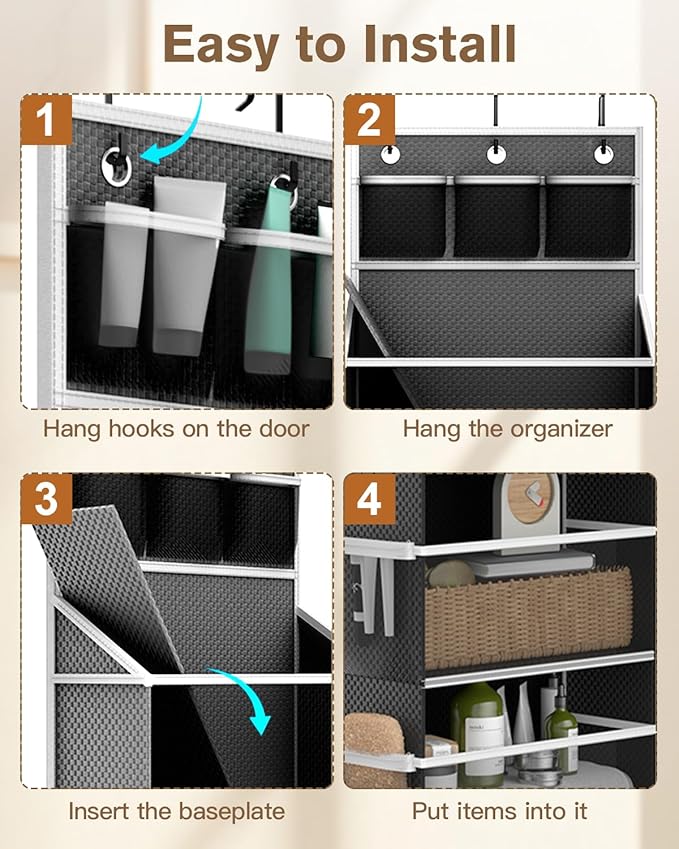 Easy to Install

1

Hang hooks on the door

2

Hang the organizer

3

Insert the baseplate

4

Put items into it