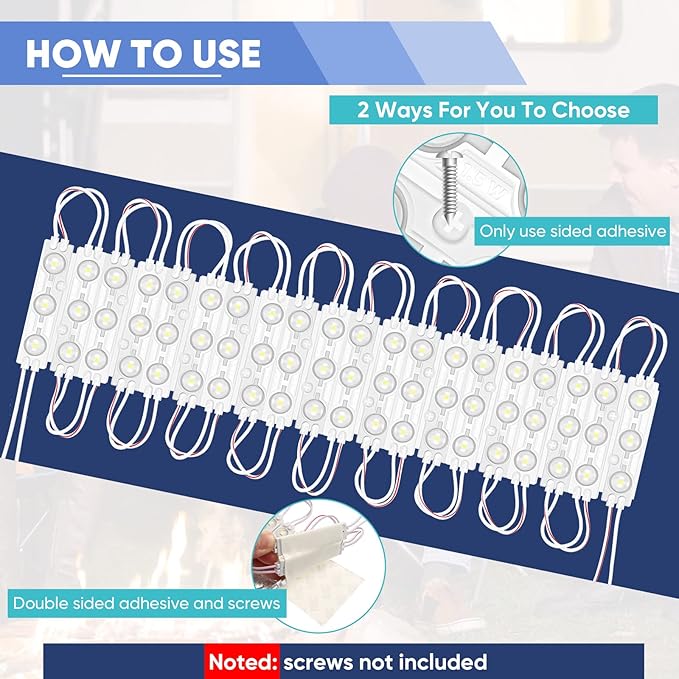 HOW TO USE

2 Ways For You To Choose

1.5W

Only use sided adhesive

Double sided adhesive and screws

Noted: screws not included