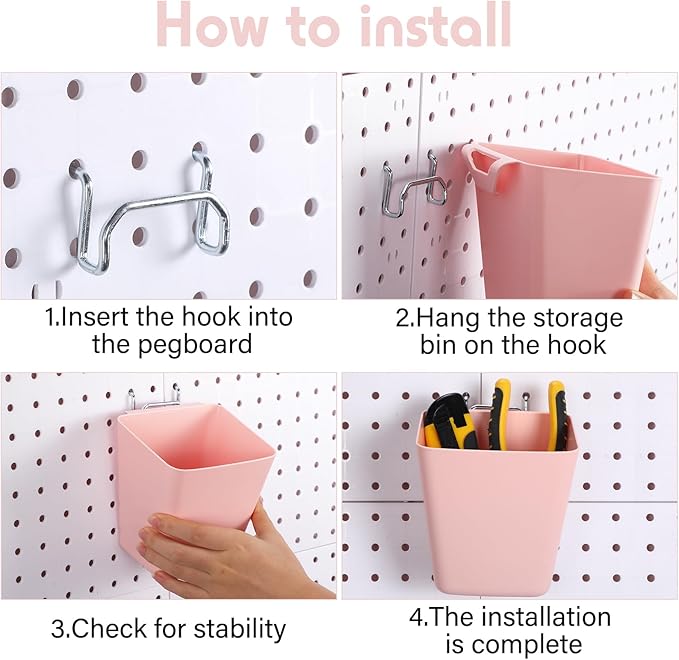 How to install

1.Insert the hook into the pegboard

2.Hang the storage bin on the hook

3.Check for stability

4.The installation is complete