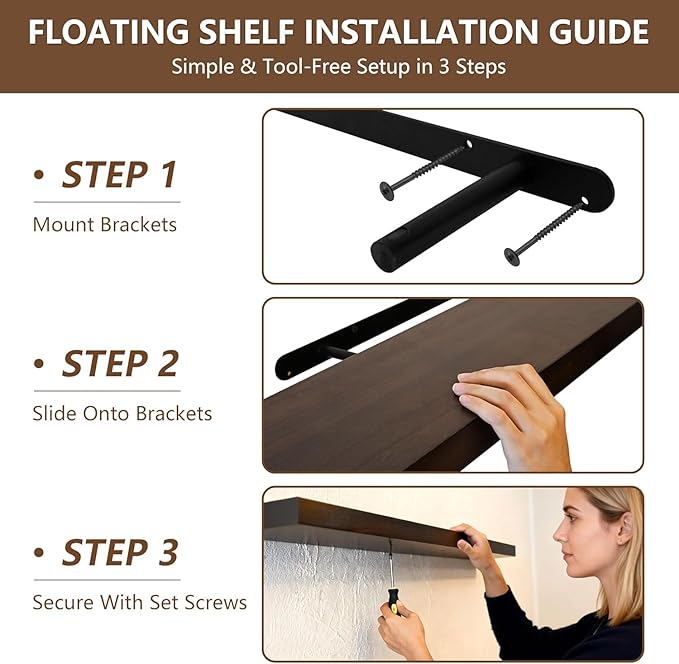 FLOATING SHELF INSTALLATION GUIDE
Simple & Tool-Free Setup in 3 Steps

• STEP 1
Mount Brackets

• STEP 2
Slide Onto Brackets

• STEP 3
Secure With Set Screws