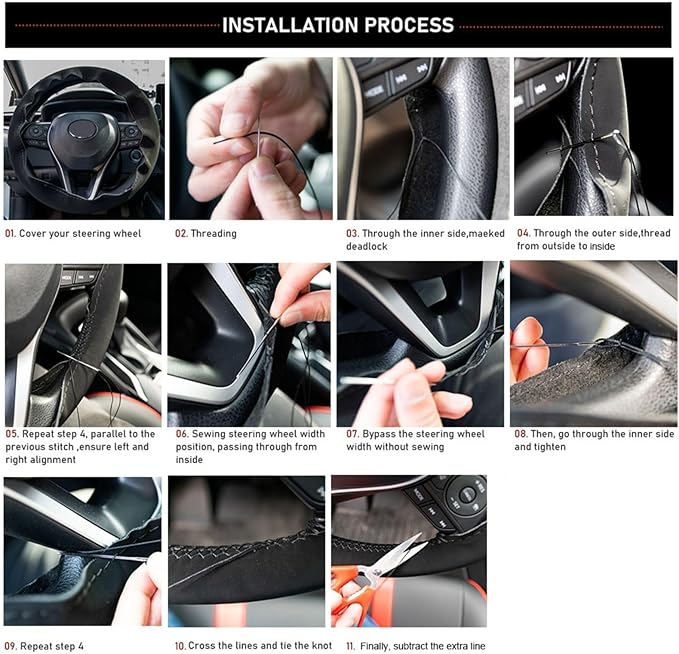 INSTALLATION PROCESS

01. Cover your steering wheel

02. Threading

03. Through the inner side,maeked deadlock

04. Through the outer side,thread from outside to inside

05. Repeat step 4, parallel to the previous stitch ,ensure left and right alignment

06. Sewing steering wheel width position, passing through from inside

07. Bypass the steering wheel width without sewing

08. Then, go through the inner side and tighten

09. Repeat step 4

10. Cross the lines and tie the knot

11. Finally, subtract the extra line