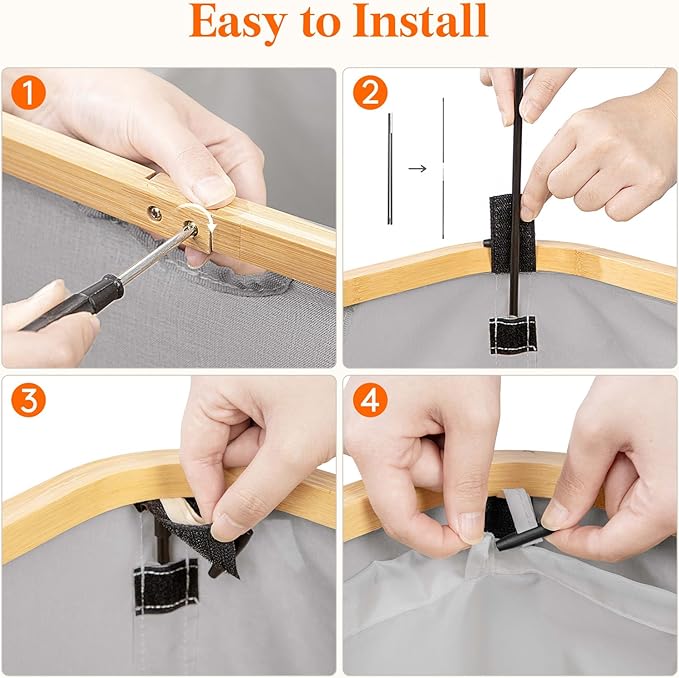 Easy to Install

1

2

3

4