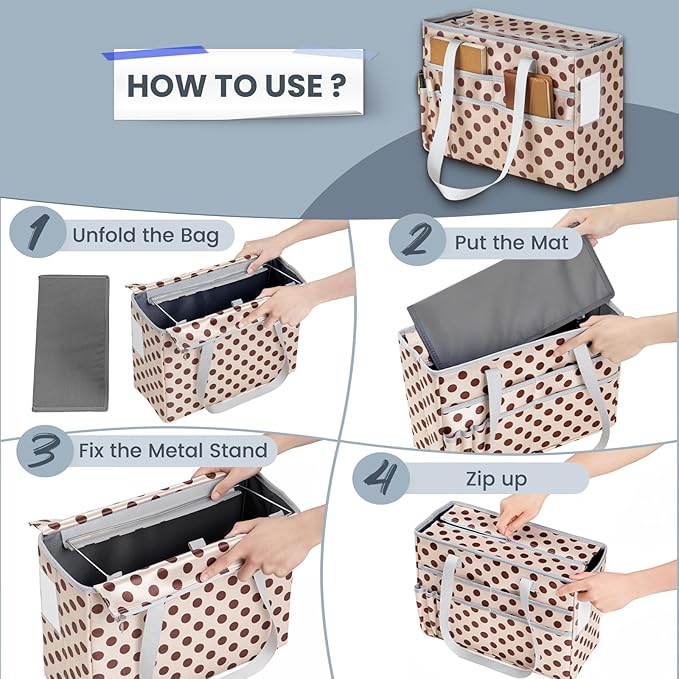 HOW TO USE ?

1 Unfold the Bag

2 Put the Mat

3 Fix the Metal Stand

4 Zip up