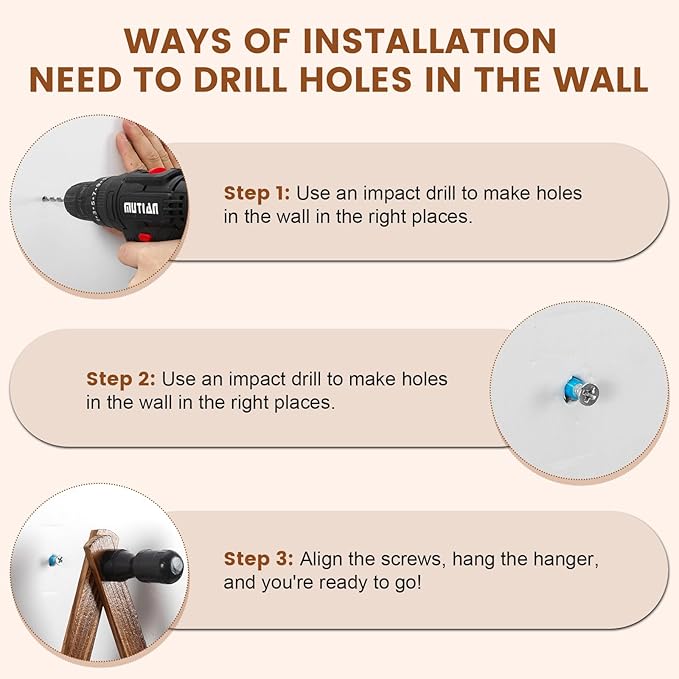 WAYS OF INSTALLATION
NEED TO DRILL HOLES IN THE WALL

MUTIAN

Step 1: Use an impact drill to make holes in the wall in the right places.

Step 2: Use an impact drill to make holes in the wall in the right places.

Step 3: Align the screws, hang the hanger, and you're ready to go!