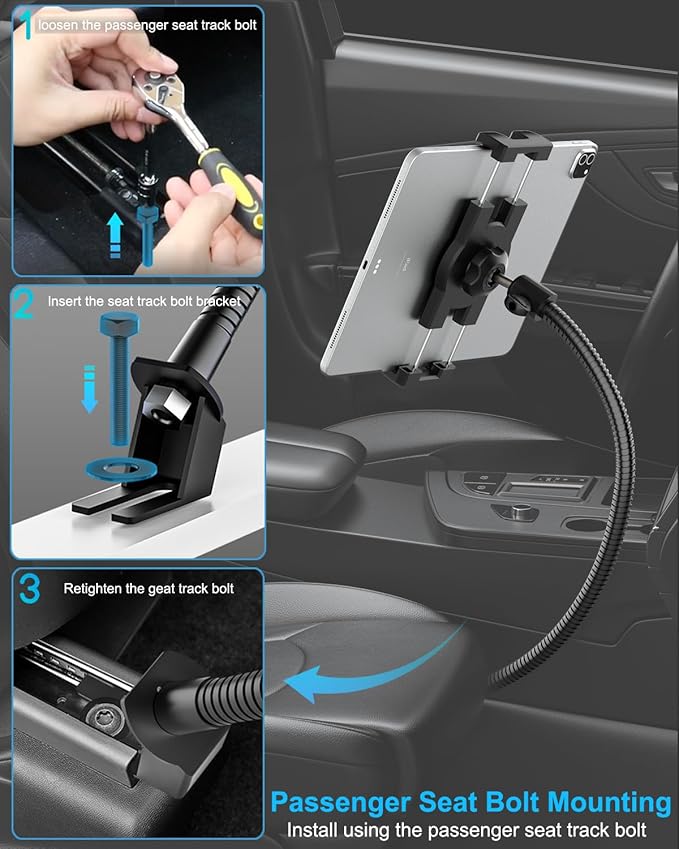 1 loosen the passenger seat track bolt

2 Insert the seat track bolt bracket

3 Retighten the geat track bolt

Passenger Seat Bolt Mounting
Install using the passenger seat track bolt