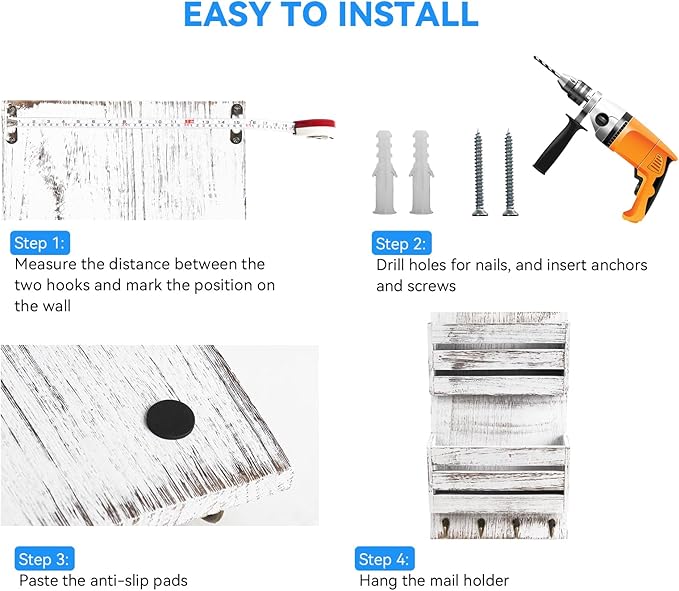 EASY TO INSTALL

Step 1:
Measure the distance between the two hooks and mark the position on the wall

Step 2:
Drill holes for nails, and insert anchors and screws

Step 3:
Paste the anti-slip pads

Step 4:
Hang the mail holder