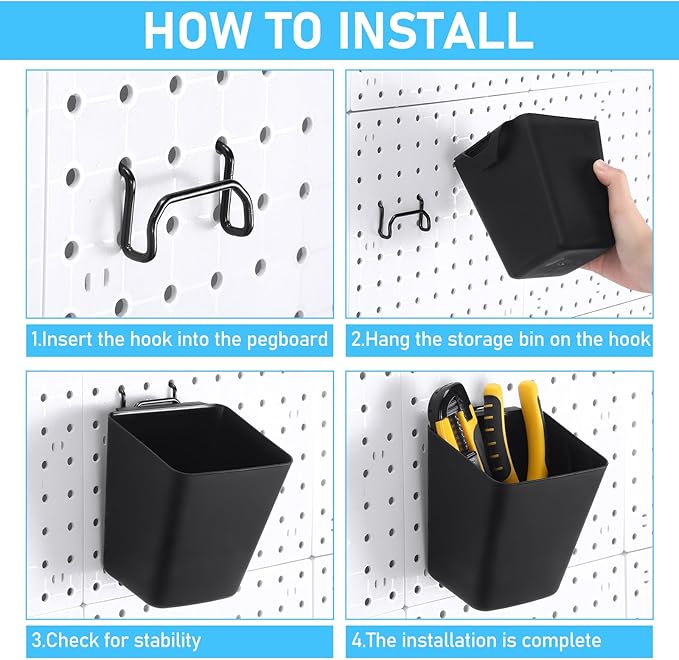 HOW TO INSTALL

1.Insert the hook into the pegboard

2.Hang the storage bin on the hook

3.Check for stability

4.The installation is complete