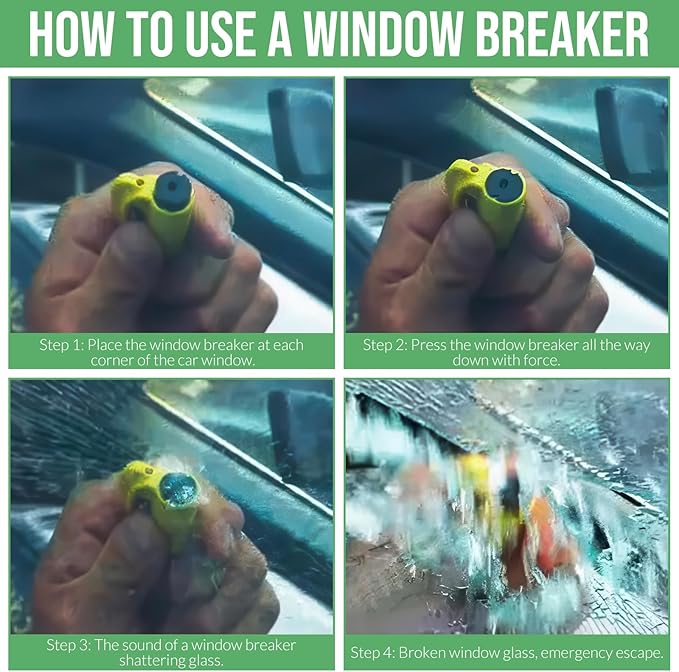 HOW TO USE A WINDOW BREAKER

Step 1: Place the window breaker at each corner of the car window.

Step 2: Press the window breaker all the way down with force.

Step 3: The sound of a window breaker shattering glass.

Step 4: Broken window glass, emergency escape.