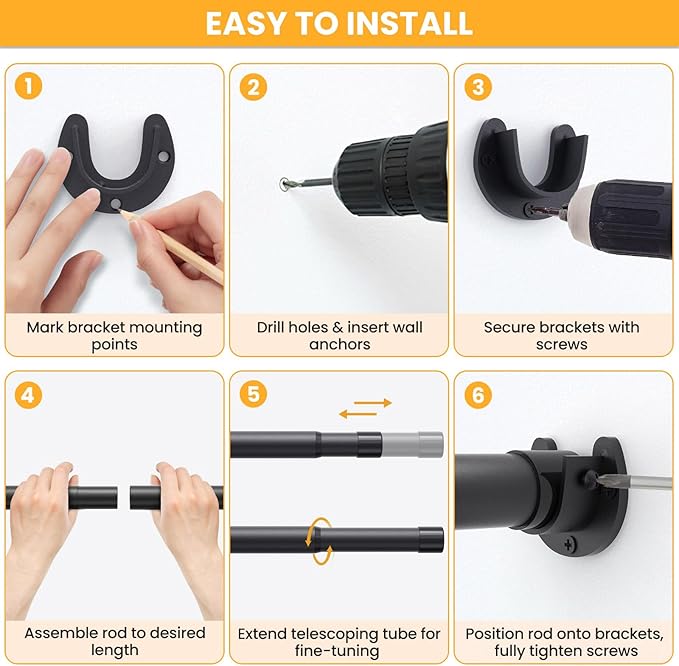 EASY TO INSTALL

1

Mark bracket mounting points

2

Drill holes & insert wall anchors

3

Secure brackets with screws

4

Assemble rod to desired length

5

Extend telescoping tube for fine-tuning

6

Position rod onto brackets, fully tighten screws