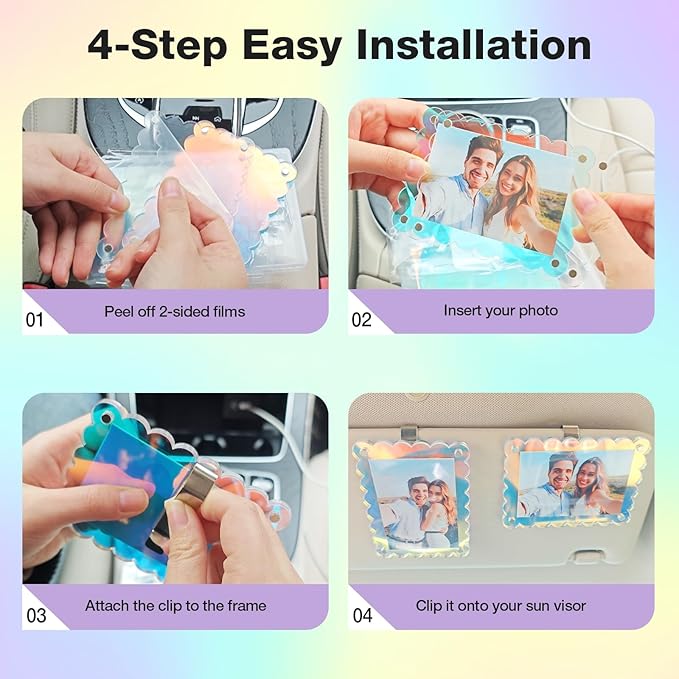 4-Step Easy Installation

01 Peel off 2-sided films

02 Insert your photo

03 Attach the clip to the frame

04 Clip it onto your sun visor