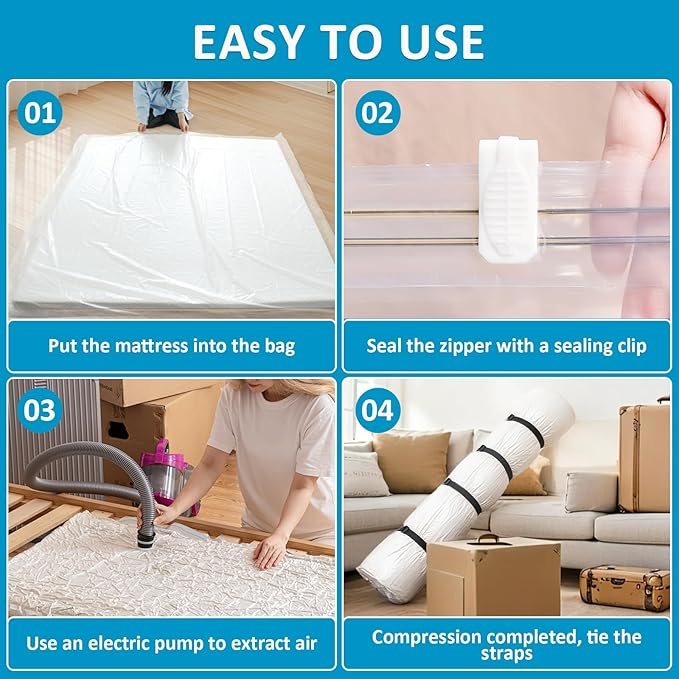 EASY TO USE

01

Put the mattress into the bag

02

Seal the zipper with a sealing clip

03

Use an electric pump to extract air

04

Compression completed, tie the straps