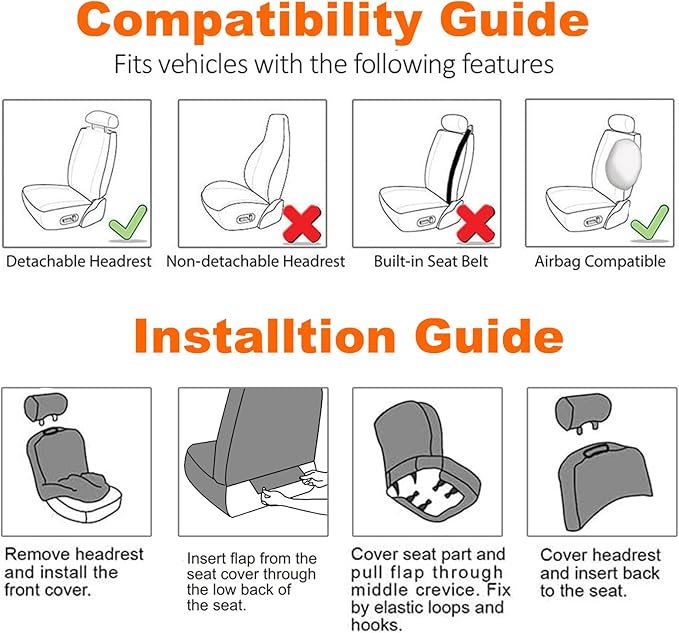 Compatibility Guide

Fits vehicles with the following features

Detachable Headrest

Non-detachable Headrest

Built-in Seat Belt

Airbag Compatible

Installtion Guide

Remove headrest and install the front cover.

Insert flap from the seat cover through the low back of the seat.

Cover seat part and pull flap through middle crevice. Fix by elastic loops and hooks.

Cover headrest and insert back to the seat.