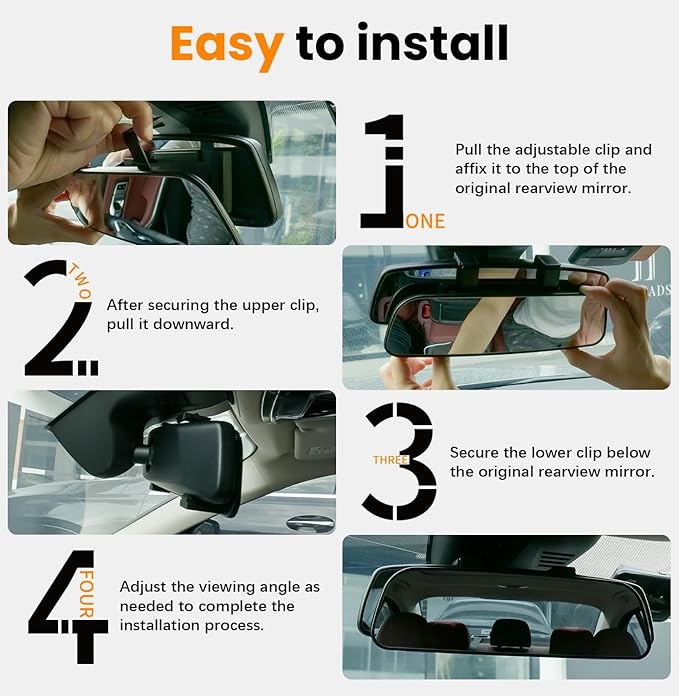 Easy to install

1 ONE

Pull the adjustable clip and affix it to the top of the original rearview mirror.

2 TWO

After securing the upper clip, pull it downward.

ADS

3 THREE

Secure the lower clip below the original rearview mirror.

4 FOUR

Adjust the viewing angle as needed to complete the installation process.