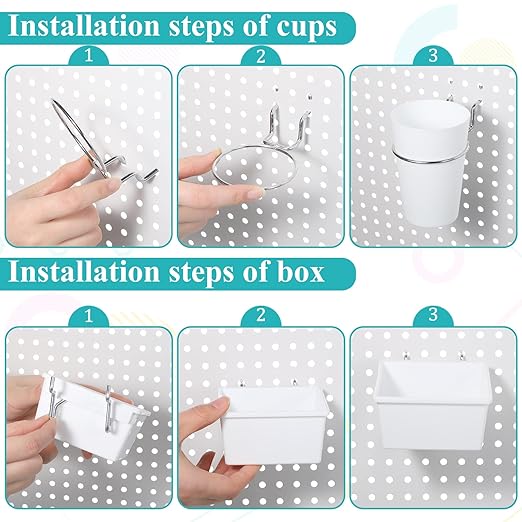 Installation steps of cups

1

2

3

Installation steps of box

1

2

3