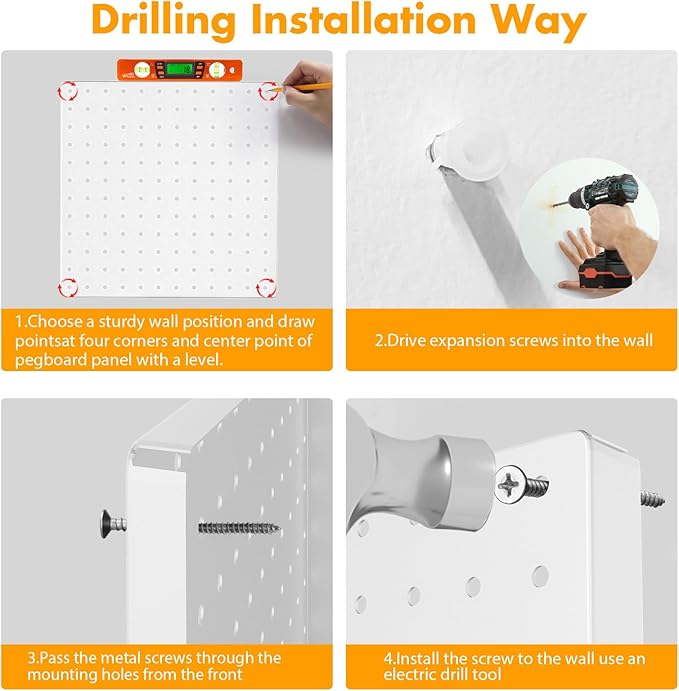 Drilling Installation Way

1.Choose a sturdy wall position and draw pointsat four corners and center point of pegboard panel with a level.

2.Drive expansion screws into the wall

3.Pass the metal screws through the mounting holes from the front

4.Install the screw to the wall use an electric drill tool