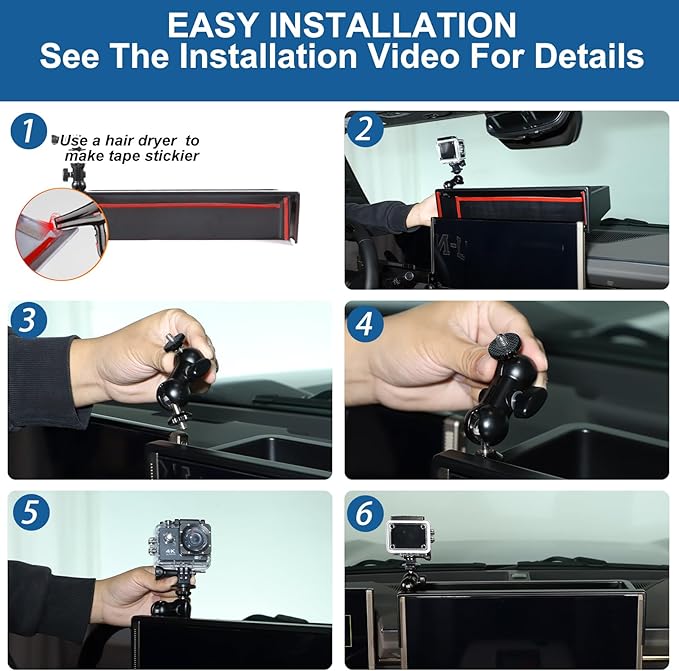 EASY INSTALLATION
See The Installation Video For Details

1
Use a hair dryer to make tape stickier

2

3

4

5
4K

6