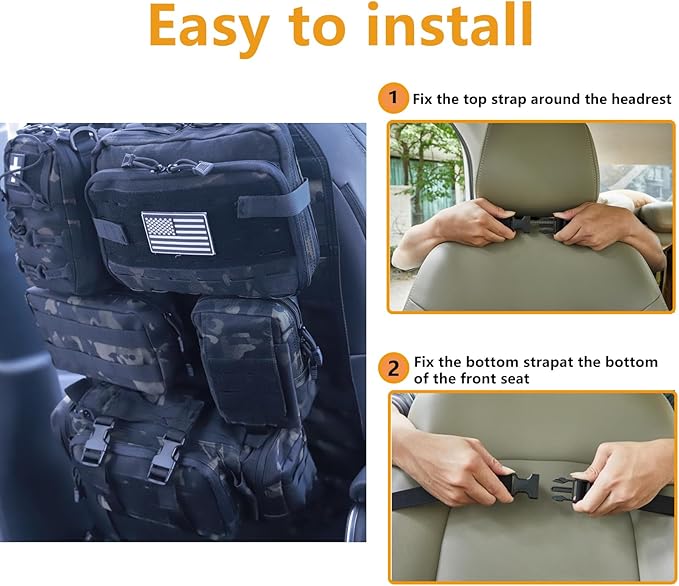 Easy to install

1 Fix the top strap around the headrest

2 Fix the bottom strapat the bottom of the front seat