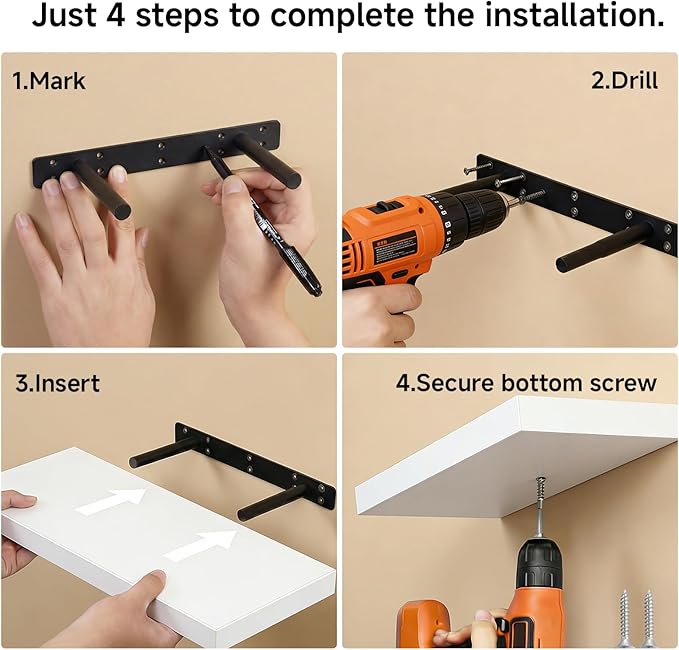 Just 4 steps to complete the installation.

1.Mark

2.Drill

3.Insert

4.Secure bottom screw