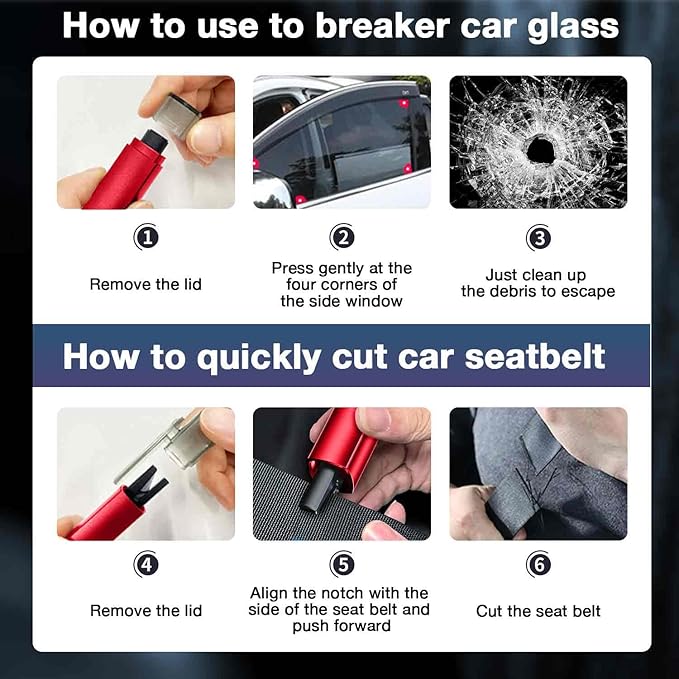 How to use to breaker car glass

1
Remove the lid

2
Press gently at the four corners of the side window

3
Just clean up the debris to escape

How to quickly cut car seatbelt

4
Remove the lid

5
Align the notch with the side of the seat belt and push forward

6
Cut the seat belt