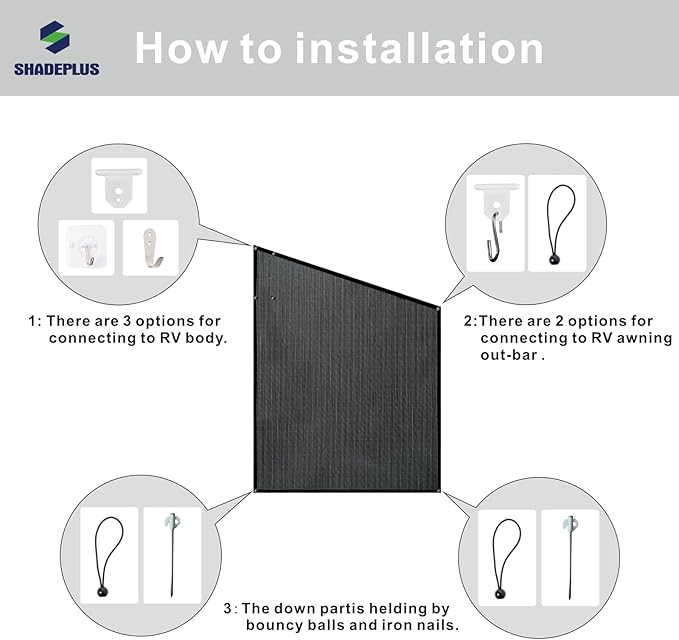 SHADEPLUS

How to installation

1: There are 3 options for connecting to RV body.

2:There are 2 options for connecting to RV awning out-bar .

3: The down partis helding by bouncy balls and iron nails.