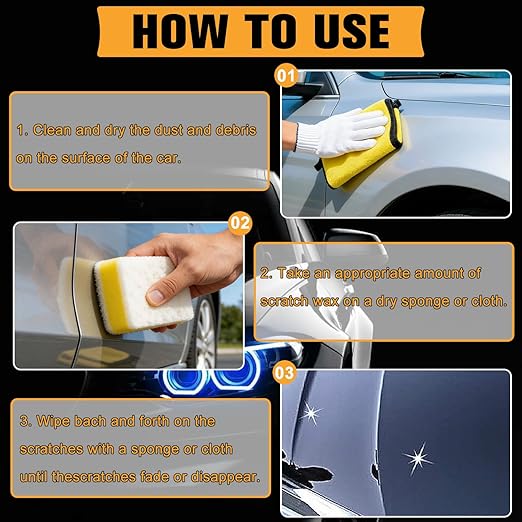 HOW TO USE

01

1. Clean and dry the dust and debris on the surface of the car.

02

2. Take an appropriate amount of scratch wax on a dry sponge or cloth.

03

3. Wipe bach and forth on the scratches with a sponge or cloth until thescratches fade or disappear.