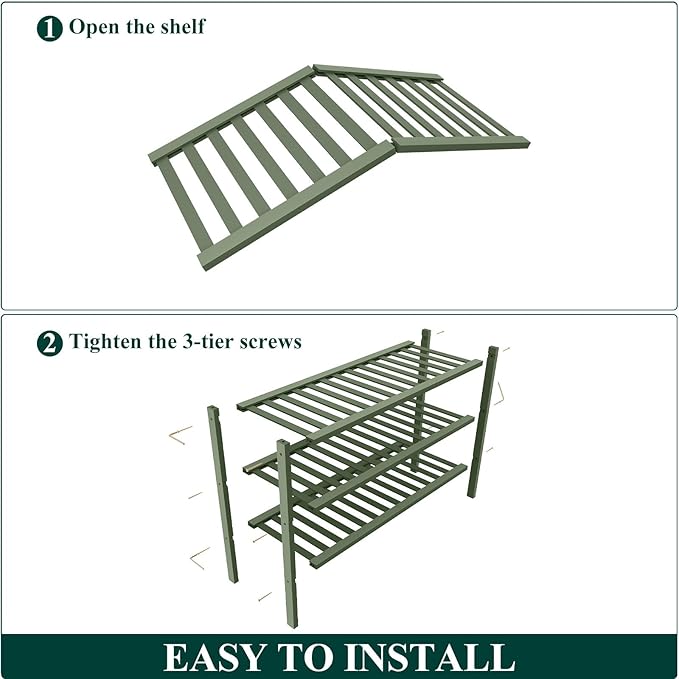 1 Open the shelf

2 Tighten the 3-tier screws

EASY TO INSTALL