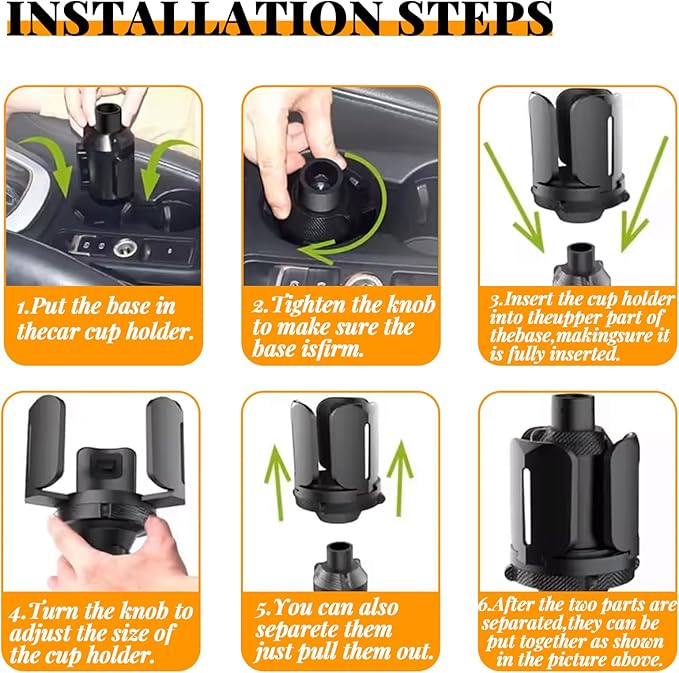 INSTALLATION STEPS

1.Put the base in thecar cup holder.

2.Tighten the knob to make sure the base isfirm.

3.Insert the cup holder into theupper part of thebase,makingsure it is fully inserted.

4.Turn the knob to adjust the size of the cup holder.

5.You can also separete them just pull them out.

6.After the two parts are separated,they can be put together as shown in the picture above.