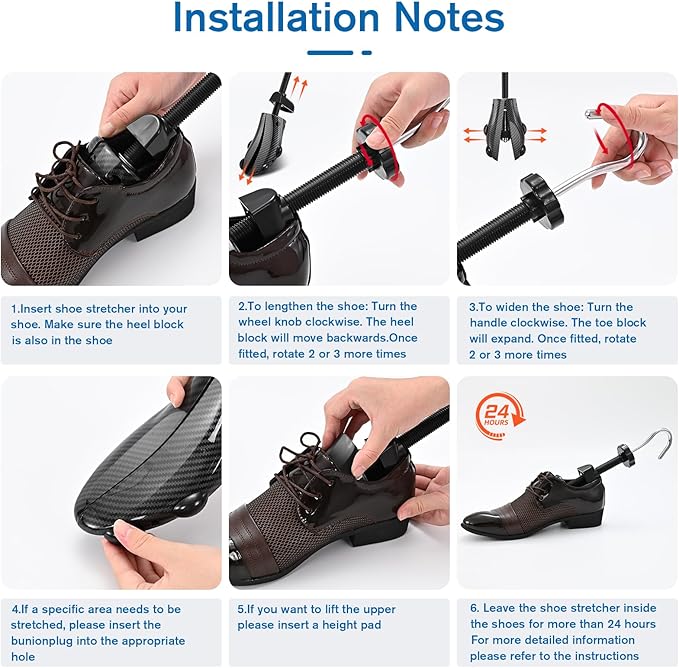 Installation Notes

1.Insert shoe stretcher into your shoe. Make sure the heel block is also in the shoe

2.To lengthen the shoe: Turn the wheel knob clockwise. The heel block will move backwards.Once fitted, rotate 2 or 3 more times

3.To widen the shoe: Turn the handle clockwise. The toe block will expand. Once fitted, rotate 2 or 3 more times

24 HOURS

4.If a specific area needs to be stretched, please insert the bunionplug into the appropriate hole

5.If you want to lift the upper please insert a height pad

6. Leave the shoe stretcher inside the shoes for more than 24 hours For more detailed information please refer to the instructions