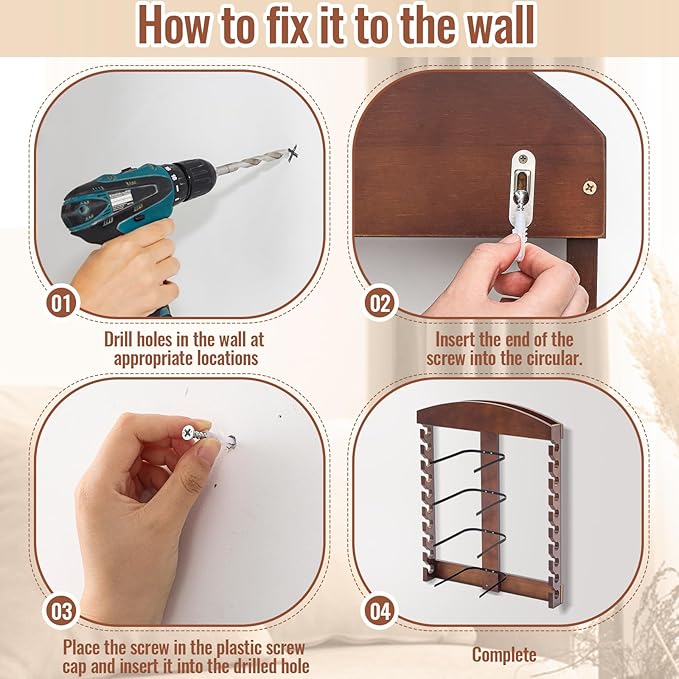 How to fix it to the wall

01
Drill holes in the wall at appropriate locations

02
Insert the end of the screw into the circular.

03
Place the screw in the plastic screw cap and insert it into the drilled hole

04
Complete