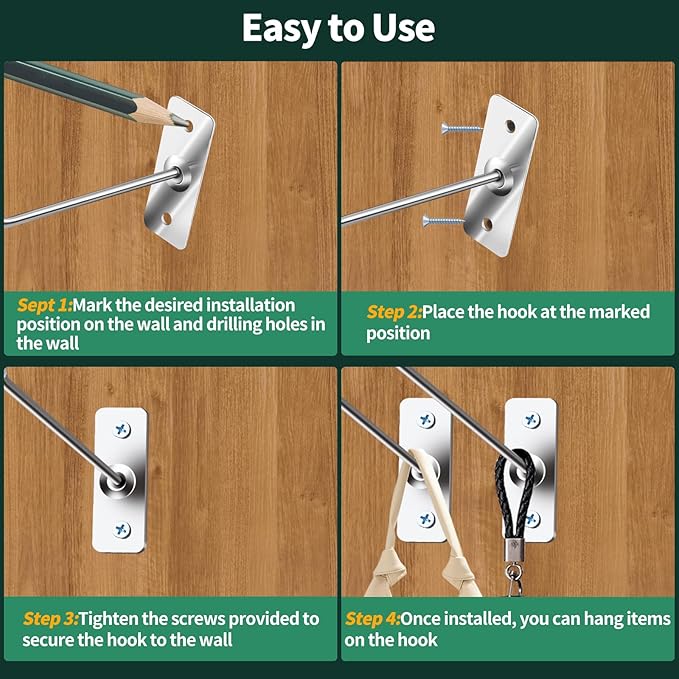 Easy to Use

Sept 1:Mark the desired installation position on the wall and drilling holes in the wall

Step 2:Place the hook at the marked position

Step 3:Tighten the screws provided to secure the hook to the wall

Step 4:Once installed, you can hang items on the hook