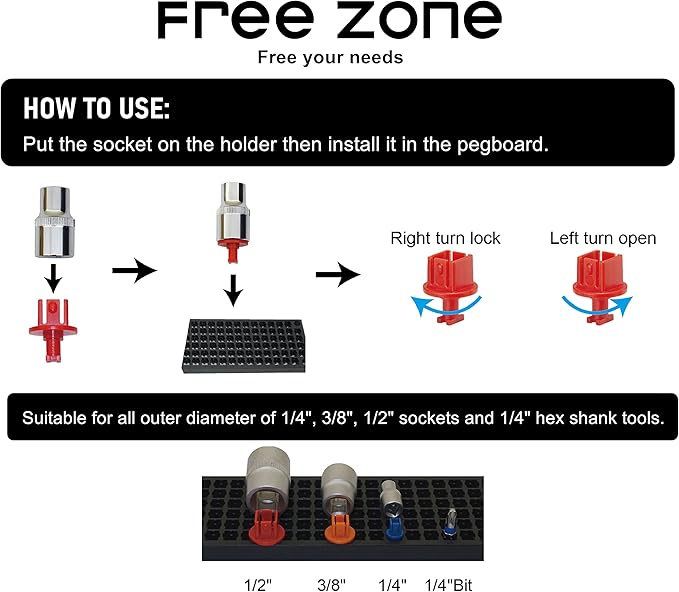 Free Zone
Free your needs

HOW TO USE:
Put the socket on the holder then install it in the pegboard.

Right turn lock
Left turn open

Suitable for all outer diameter of 1/4", 3/8", 1/2" sockets and 1/4" hex shank tools.

1/2"
3/8"
1/4"
1/4"Bit