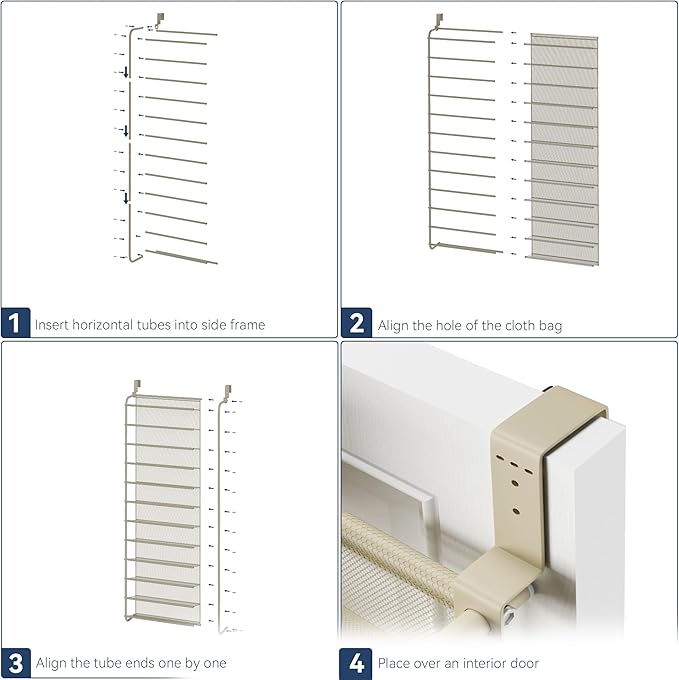 1 Insert horizontal tubes into side frame

2 Align the hole of the cloth bag

3 Align the tube ends one by one

4 Place over an interior door