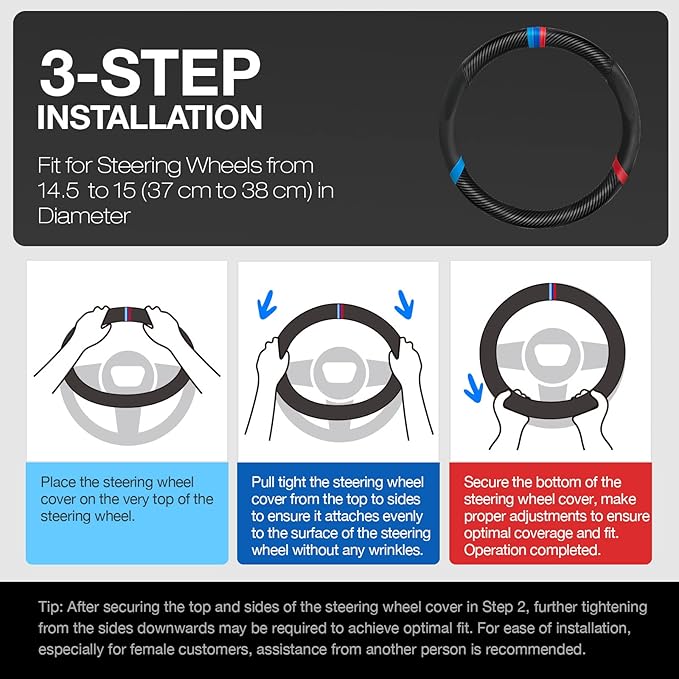 3-STEP
INSTALLATION

Fit for Steering Wheels from 14.5 to 15 (37 cm to 38 cm) in Diameter

Place the steering wheel cover on the very top of the steering wheel.

Pull tight the steering wheel cover from the top to sides to ensure it attaches evenly to the surface of the steering wheel without any wrinkles.

Secure the bottom of the steering wheel cover, make proper adjustments to ensure optimal coverage and fit. Operation completed.

Tip: After securing the top and sides of the steering wheel cover in Step 2, further tightening from the sides downwards may be required to achieve optimal fit. For ease of installation, especially for female customers, assistance from another person is recommended.