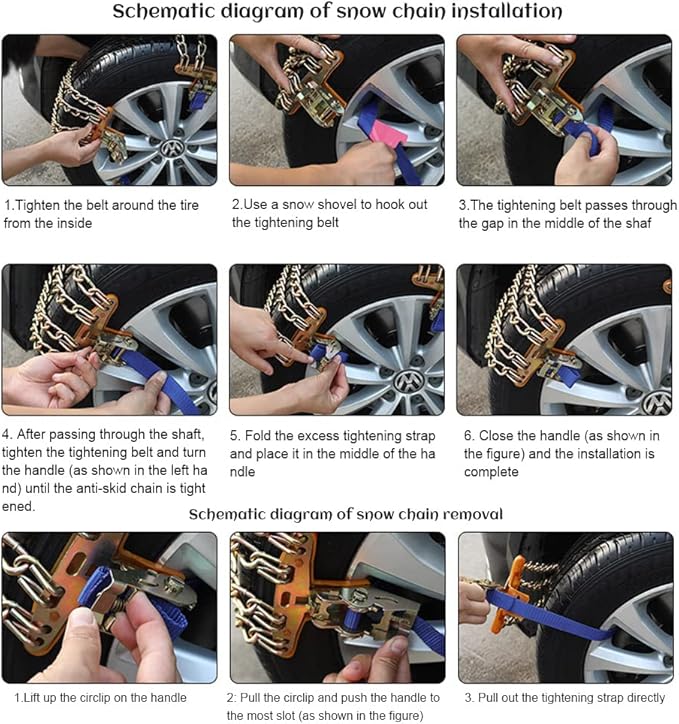 Schematic diagram of snow chain installation

1.Tighten the belt around the tire from the inside

2.Use a snow shovel to hook out the tightening belt

3.The tightening belt passes through the gap in the middle of the shaf

4. After passing through the shaft, tighten the tightening belt and turn the handle (as shown in the left ha nd) until the anti-skid chain is tight ened.

5. Fold the excess tightening strap and place it in the middle of the ha ndle

6. Close the handle (as shown in the figure) and the installation is complete

Schematic diagram of snow chain removal

1.Lift up the circlip on the handle

2: Pull the circlip and push the handle to the most slot (as shown in the figure)

3. Pull out the tightening strap directly