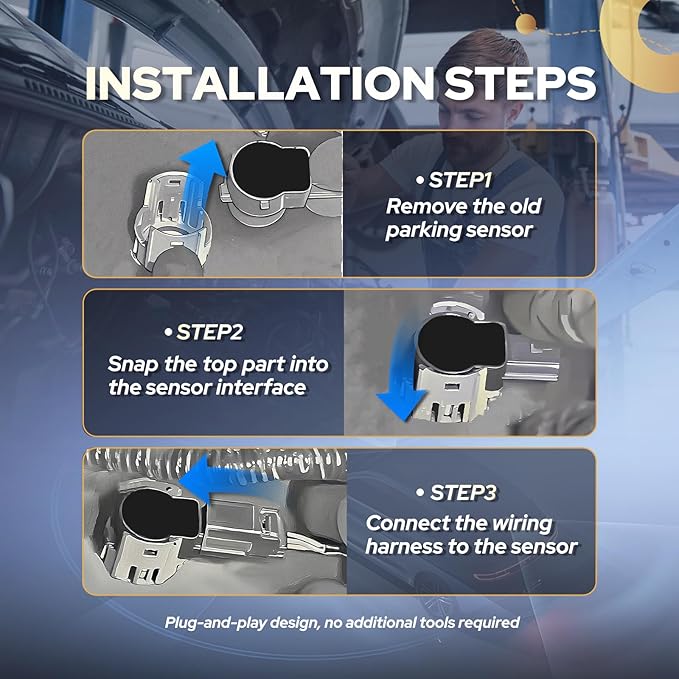 INSTALLATION STEPS

• STEP1
Remove the old parking sensor

• STEP2
Snap the top part into the sensor interface

• STEP3
Connect the wiring harness to the sensor

Plug-and-play design, no additional tools required